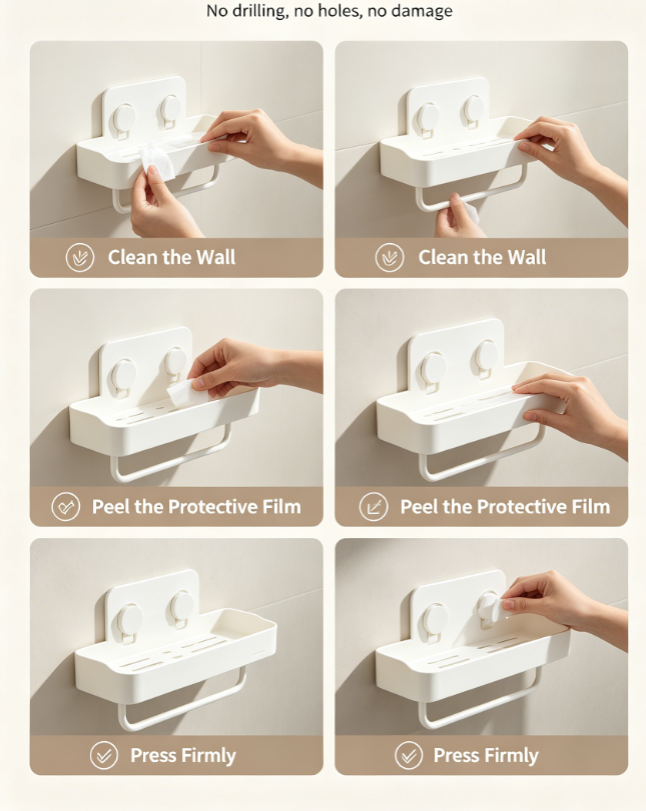 No drilling, no holes, no damage

Clean the Wall

Clean the Wall

Peel the Protective Film

Peel the Protective Film

Press Firmly

Press Firmly