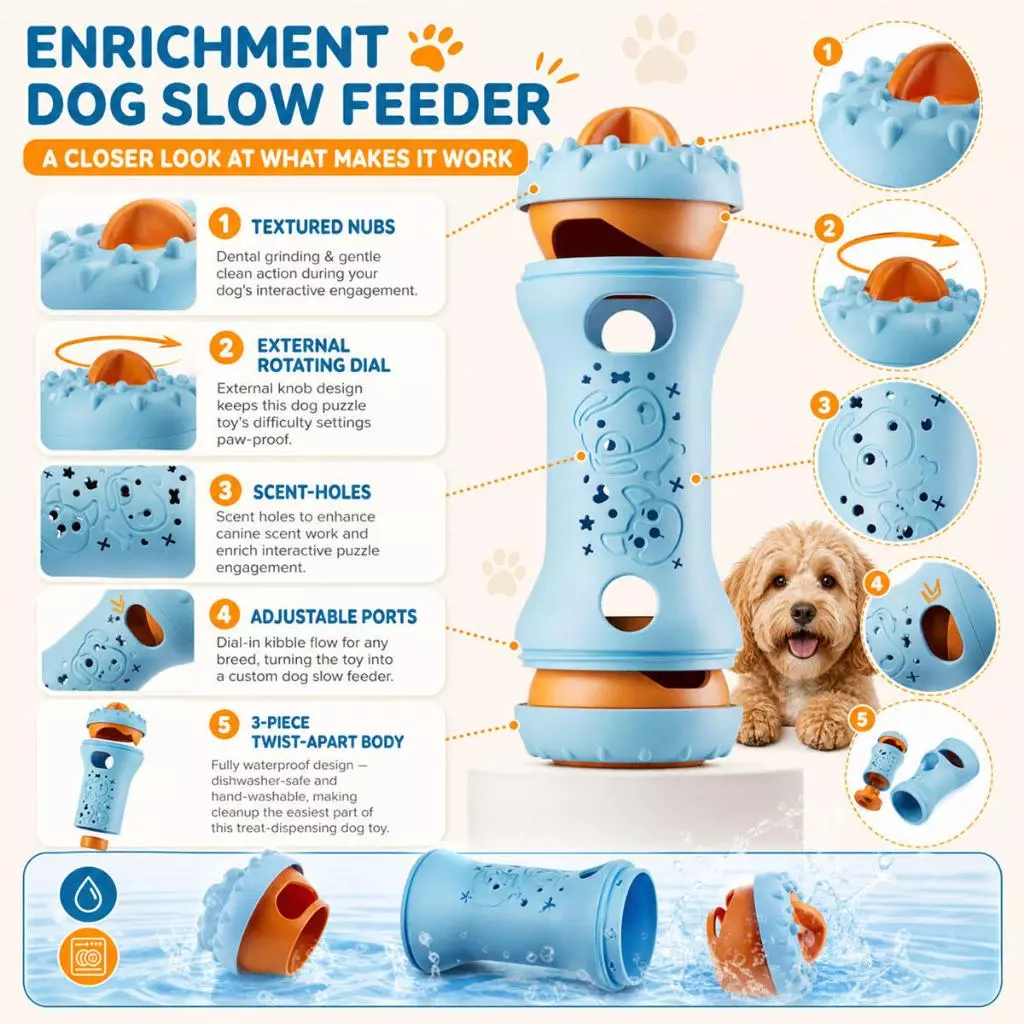 ENRICHMENT DOG SLOW FEEDER

A CLOSER LOOK AT WHAT MAKES IT WORK

1 TEXTURED NUBS

Dental grinding & gentle clean action during your dog's interactive engagement.

2 EXTERNAL ROTATING DIAL

External knob design keeps this dog puzzle toy's difficulty settings paw-proof.

3 SCENT-HOLES

Scent holes to enhance canine scent work and enrich interactive puzzle engagement.

4 ADJUSTABLE PORTS

Dial-in kibble flow for any breed, turning the toy into a custom dog slow feeder.

5 3-PIECE TWIST-APART BODY

Fully waterproof design — dishwasher-safe and hand-washable, making cleanup the easiest part of this treat-dispensing dog toy.

1

2

3

4

5